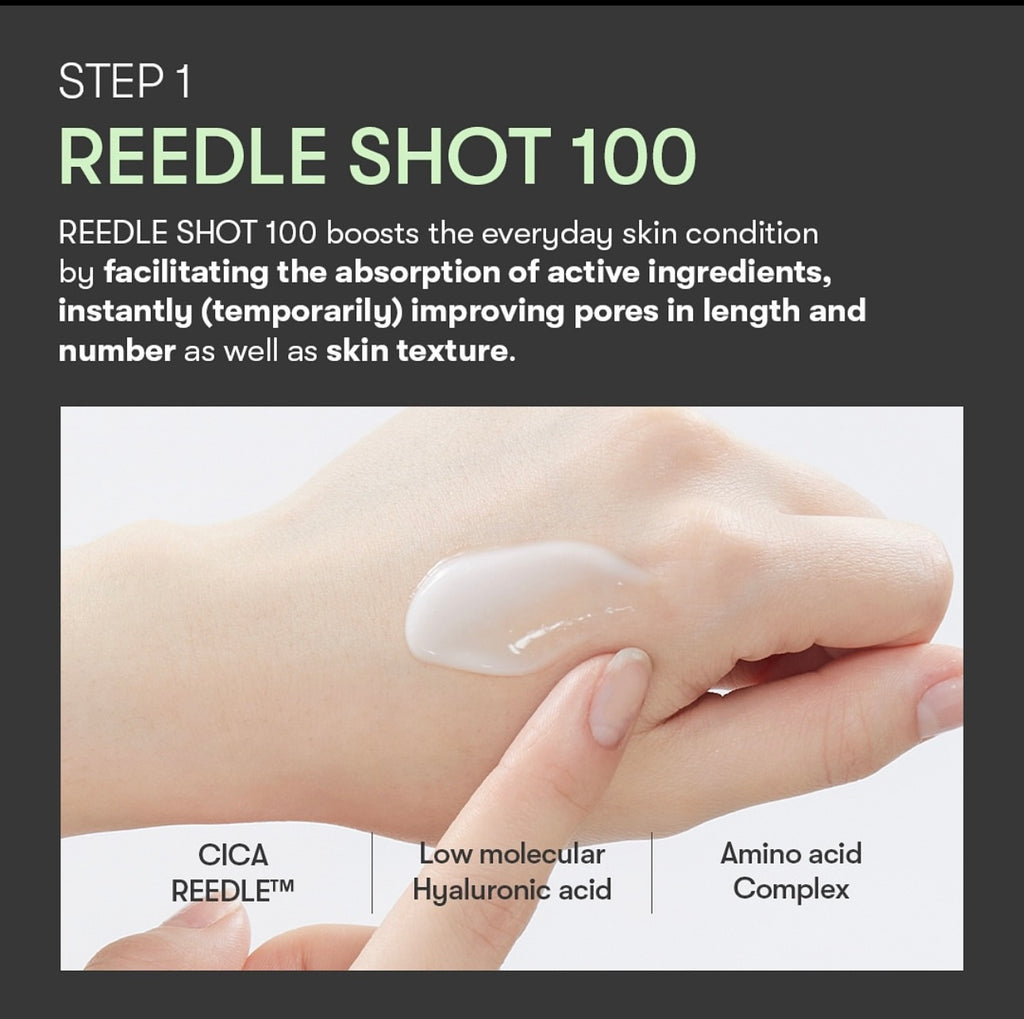 STEP 1

REEDLE SHOT 100

REEDLE SHOT 100 boosts the everyday skin condition by facilitating the absorption of active ingredients, instantly (temporarily) improving pores in length and number as well as skin texture.

CICA REEDLE™

Low molecular Hyaluronic acid

Amino acid Complex